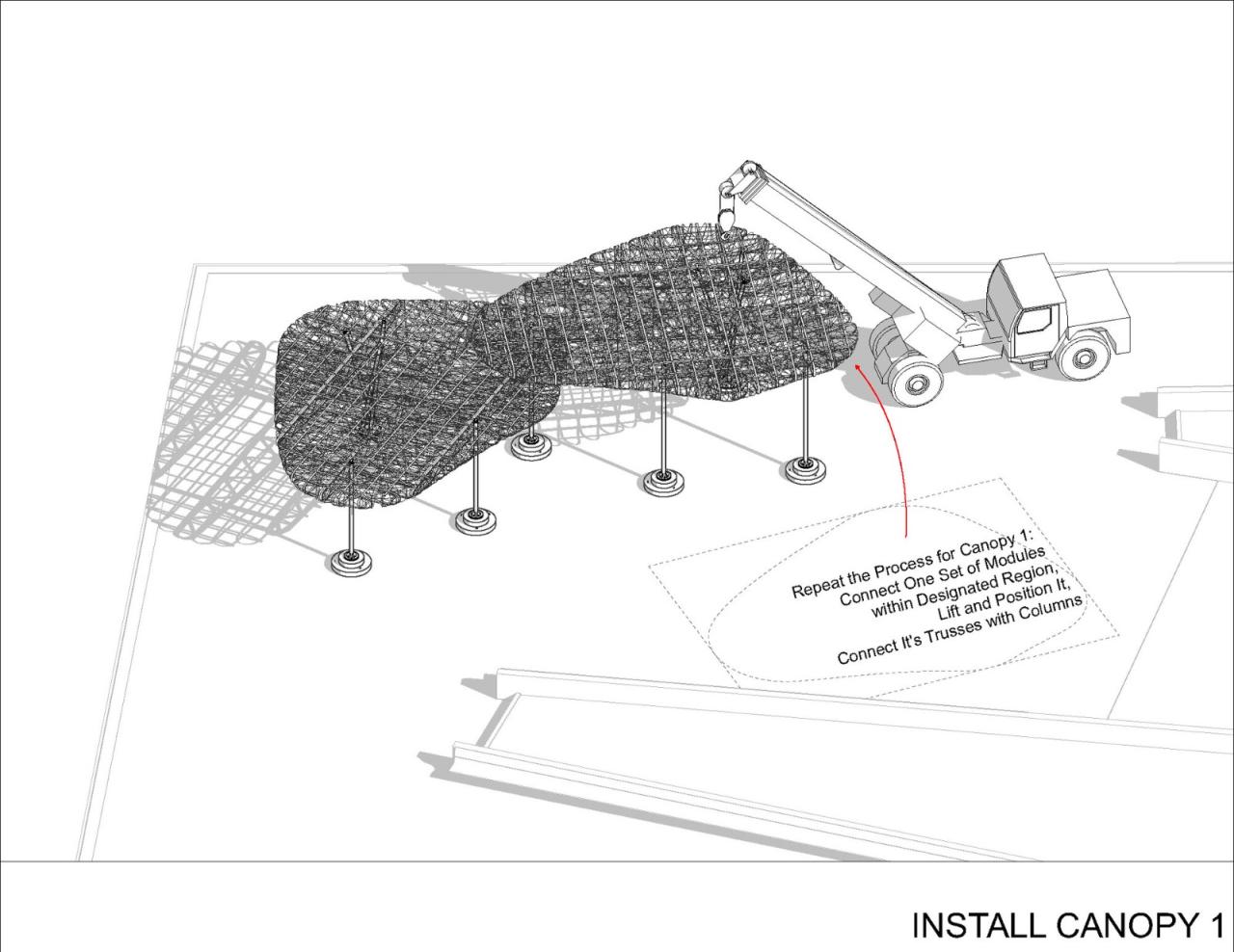 Repeat the Process for Canopy 1:
Connect One Set of Modules
within Designated Region,
Lift and Position It,
Connect It's Trusses with Columns

INSTALL CANOPY 1